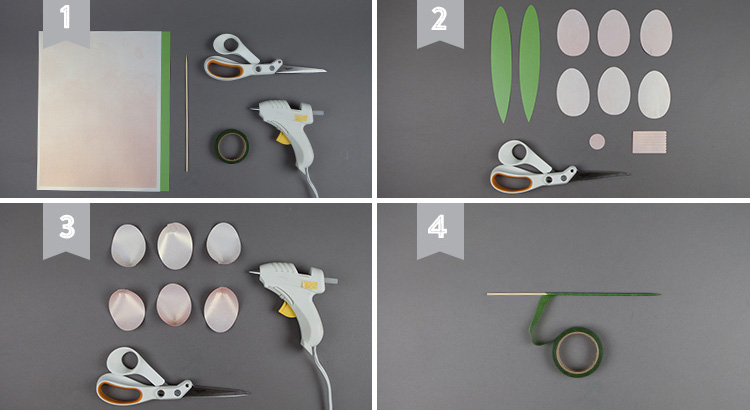 1

2

3

4